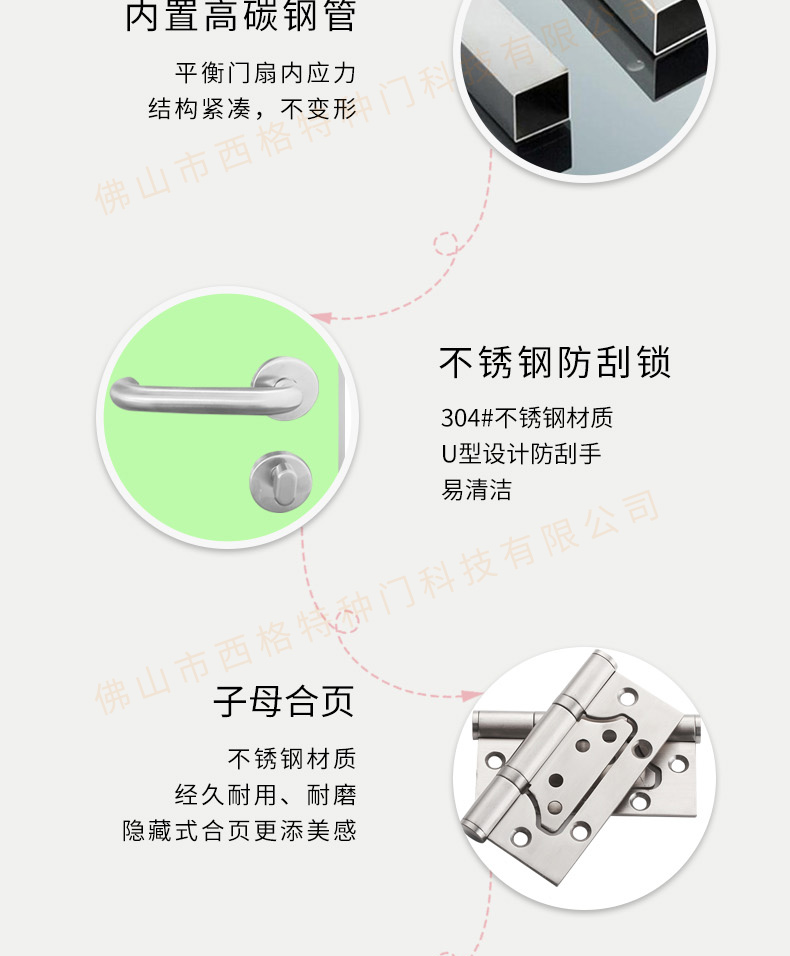 内置高碳钢管

平衡门扇内应力
结构紧凑，不变形

佛山市西格特种门科技有限公司

不锈钢防刮锁

304#不锈钢材质
U型设计防刮手
易清洁

佛山市西格特种门科技有限公司

子母合页

不锈钢材质
经久耐用、耐磨
隐藏式合页更添美感